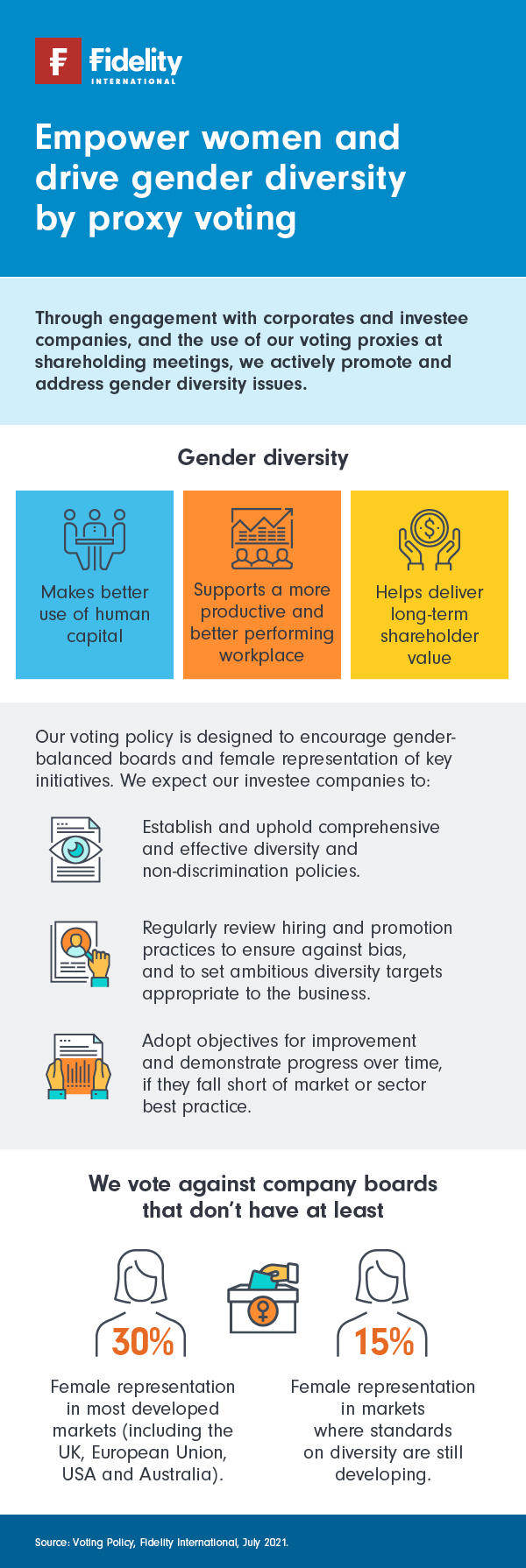 Fidelity INTERNATIONAL

Empower women and drive gender diversity by proxy voting

Through engagement with corporates and investee companies, and the use of our voting proxies at shareholding meetings, we actively promote and address gender diversity issues.

Gender diversity

Makes better use of human capital

Supports a more productive and better performing workplace

Helps deliver long-term shareholder value

Our voting policy is designed to encourage gender-balanced boards and female representation of key initiatives. We expect our investee companies to:

Establish and uphold comprehensive and effective diversity and non-discrimination policies.

Regularly review hiring and promotion practices to ensure against bias, and to set ambitious diversity targets appropriate to the business.

Adopt objectives for improvement and demonstrate progress over time, if they fall short of market or sector best practice.

We vote against company boards that don't have at least

30%

Female representation in most developed markets (including the UK, European Union, USA and Australia).

15%

Female representation in markets where standards on diversity are still developing.

Source: Voting Policy, Fidelity International, July 2021.